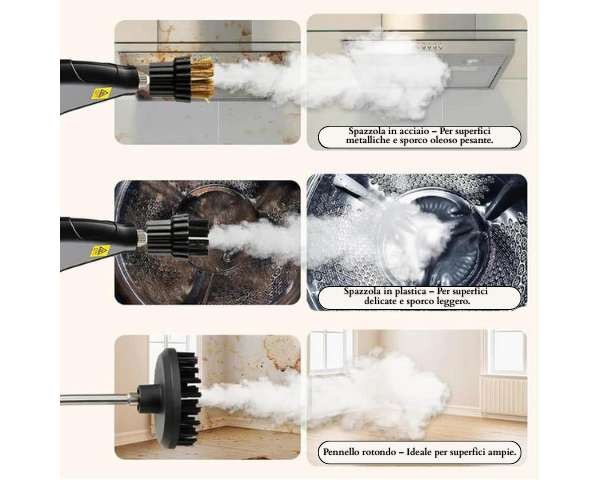 Spazzola in acciaio – Per superfici metalliche e sporco oleoso pesante.

Spazzola in plastica – Per superfici delicate e sporco leggero.

Pennello rotondo – Ideale per superfici ampie.